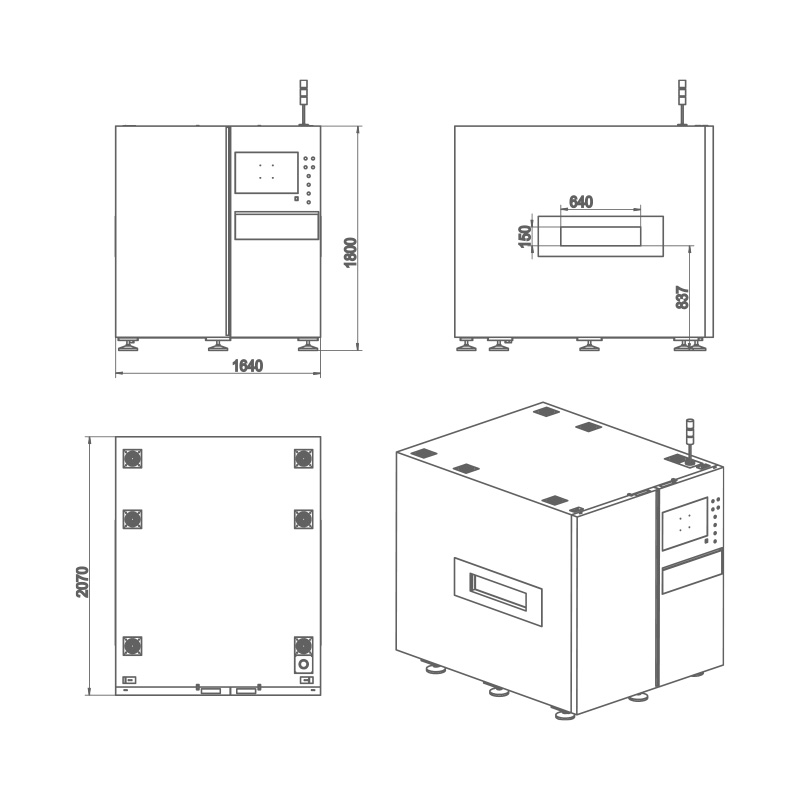 1800
1640
640
150
837
2070