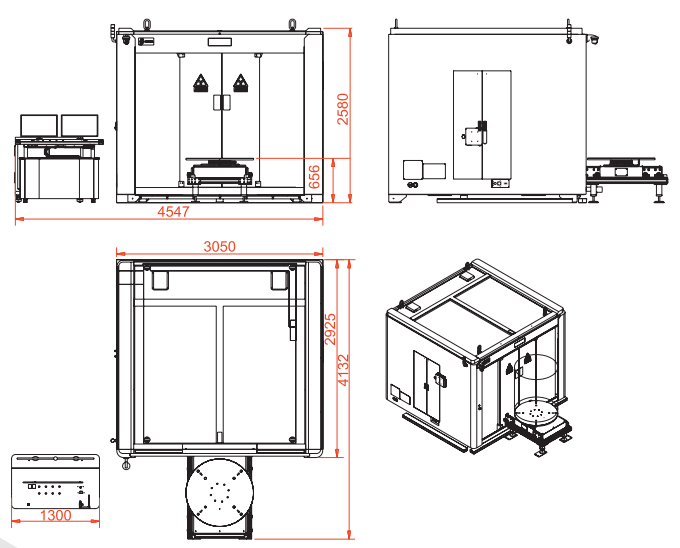 2580

656

4547

3050

2925

4132

1300